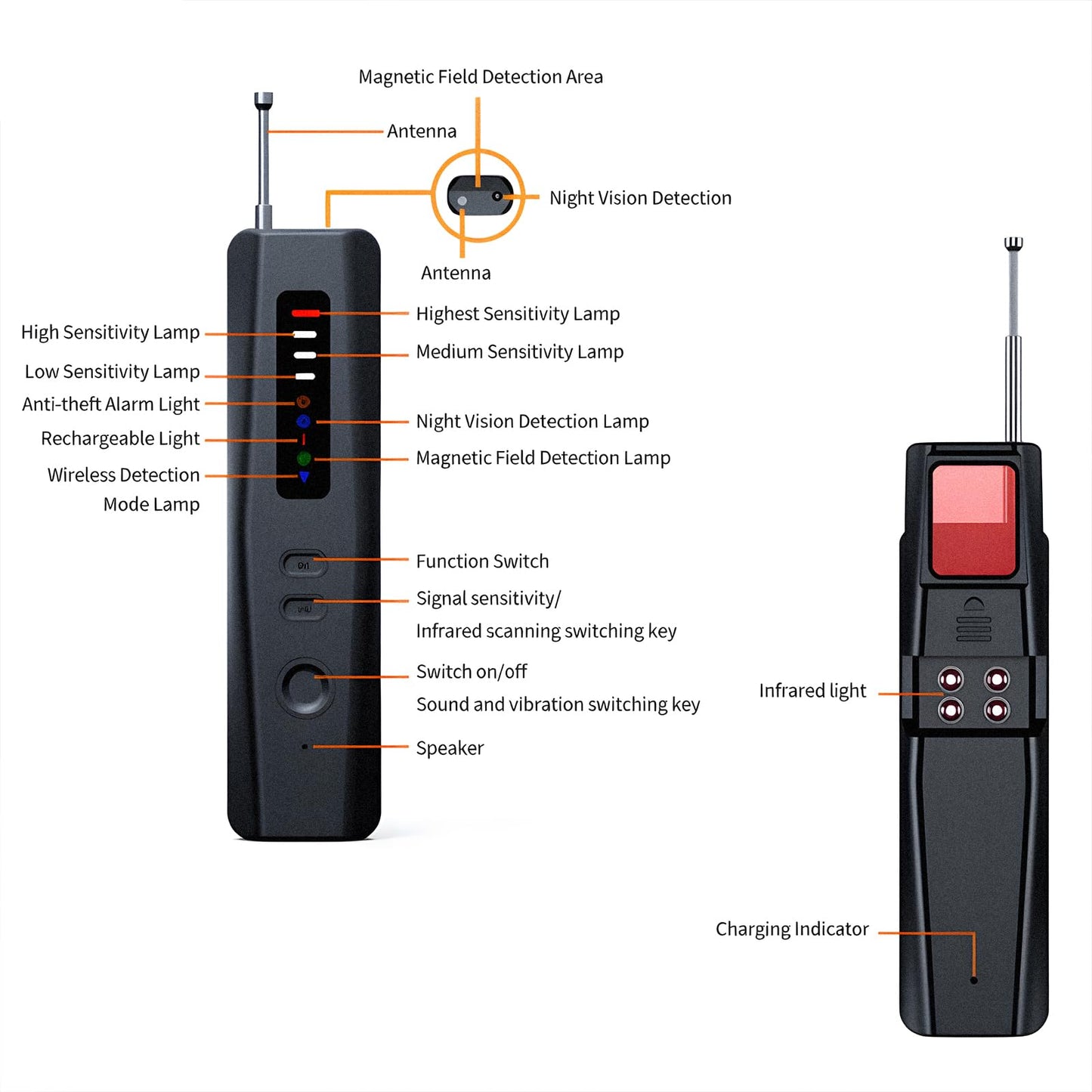 Magnetic Field Detection Area

Antenna

Night Vision Detection

Antenna

High Sensitivity Lamp

Low Sensitivity Lamp

Anti-theft Alarm Light

Rechargeable Light

Wireless Detection Mode Lamp

Highest Sensitivity Lamp

Medium Sensitivity Lamp

Night Vision Detection Lamp

Magnetic Field Detection Lamp

Function Switch

Signal sensitivity/
Infrared scanning switching key

Switch on/off
Sound and vibration switching key

Speaker

Infrared light

Charging Indicator